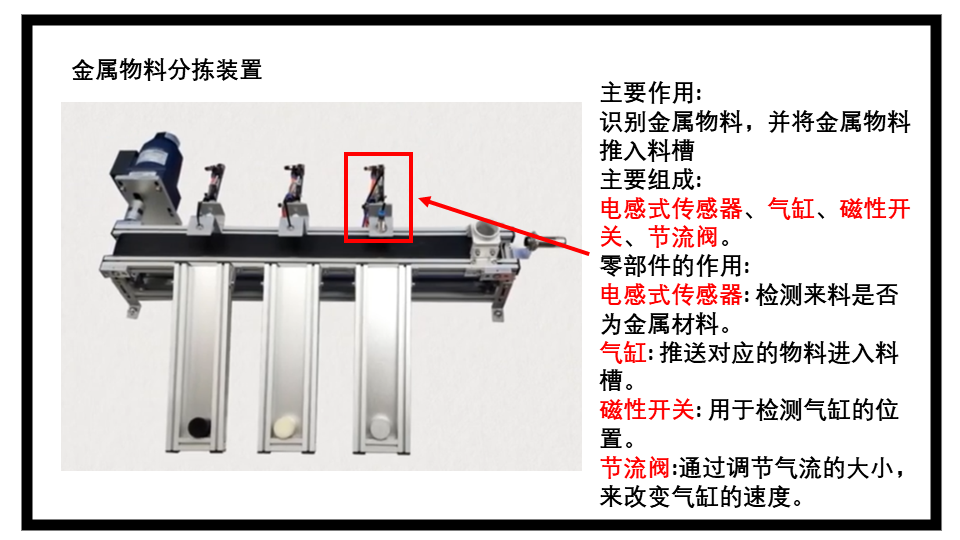 金属物料分拣装置

主要作用:
识别金属物料，并将金属物料推入料槽
主要组成:
电感式传感器、气缸、磁性开关、节流阀。
零部件的作用:
电感式传感器: 检测来料是否为金属材料。
气缸: 推送对应的物料进入料槽。
磁性开关: 用于检测气缸的位置。
节流阀:通过调节气流的大小，来改变气缸的速度。