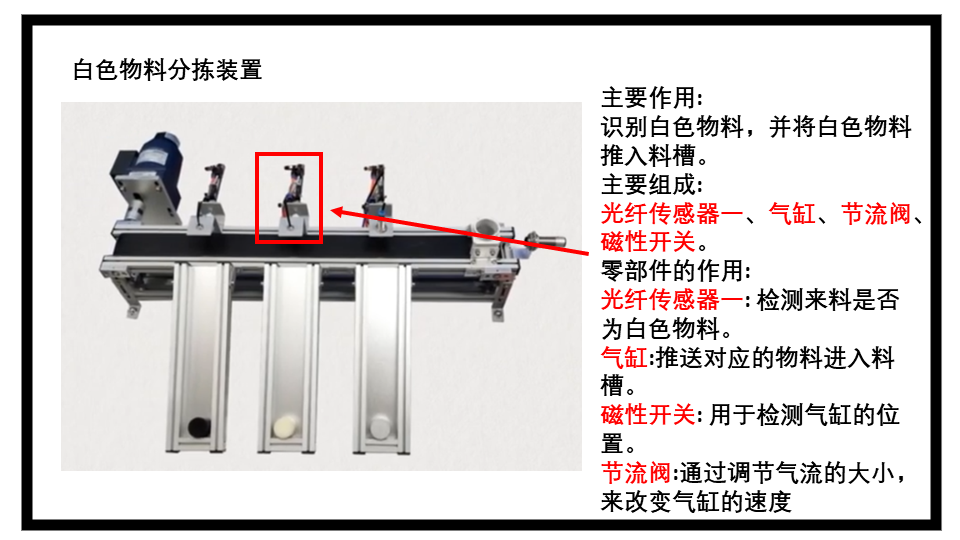 白色物料分拣装置

主要作用:
识别白色物料，并将白色物料推入料槽。
主要组成:
光纤传感器一、气缸、节流阀、磁性开关。
零部件的作用:
光纤传感器一: 检测来料是否为白色物料。
气缸:推送对应的物料进入料槽。
磁性开关: 用于检测气缸的位置。
节流阀:通过调节气流的大小，来改变气缸的速度